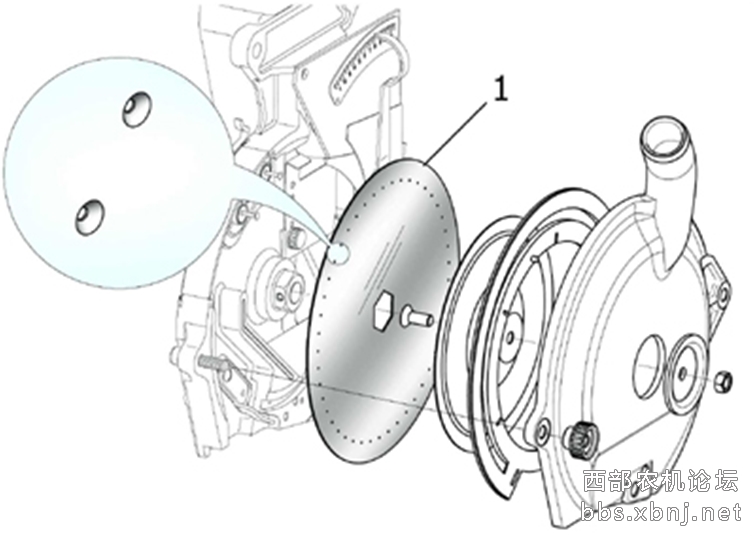 1

西部农机论坛
bbs.xbnj.net